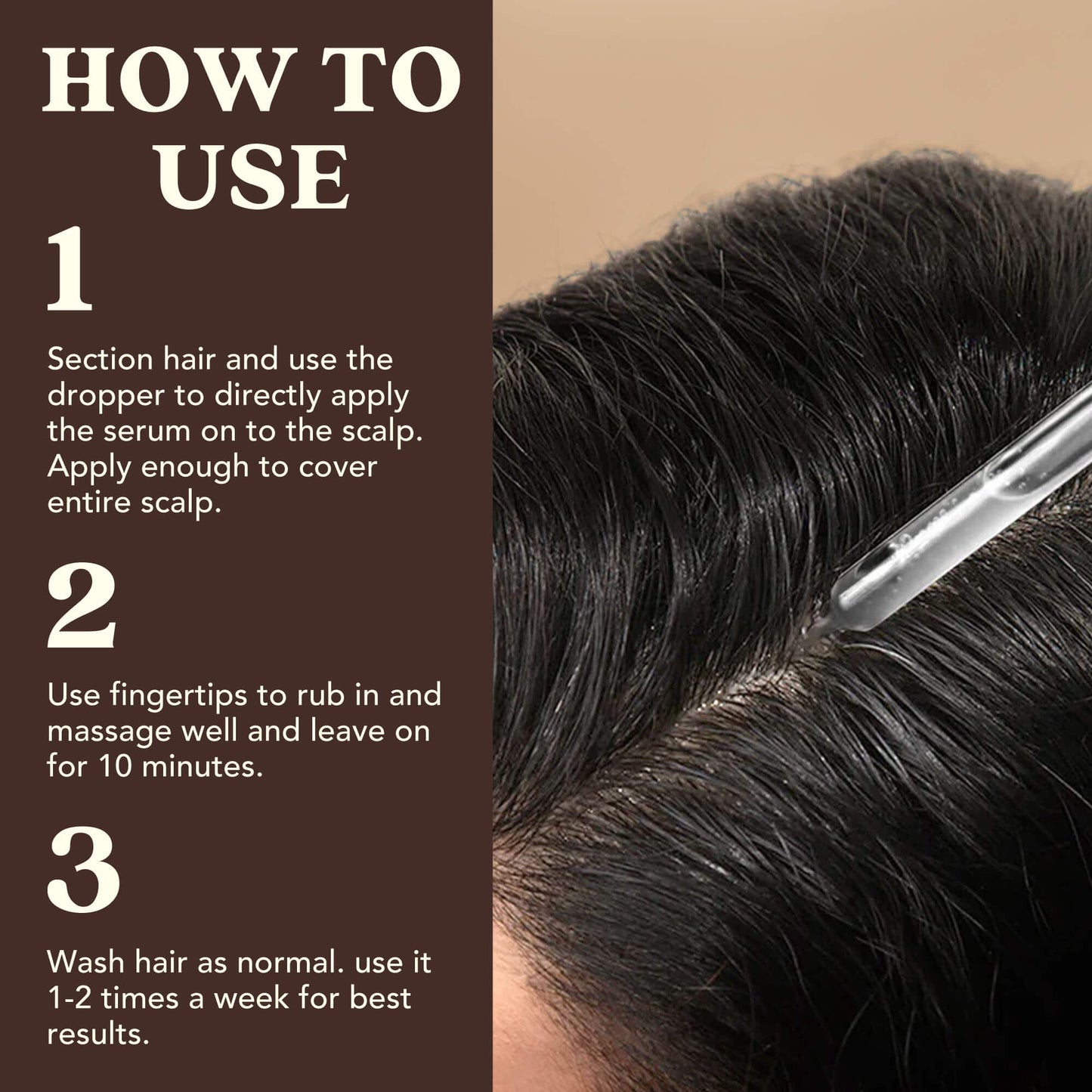 HOW TO USE

1

Section hair and use the dropper to directly apply the serum on to the scalp. Apply enough to cover entire scalp.

2

Use fingertips to rub in and massage well and leave on for 10 minutes.

3

Wash hair as normal. use it 1-2 times a week for best results.